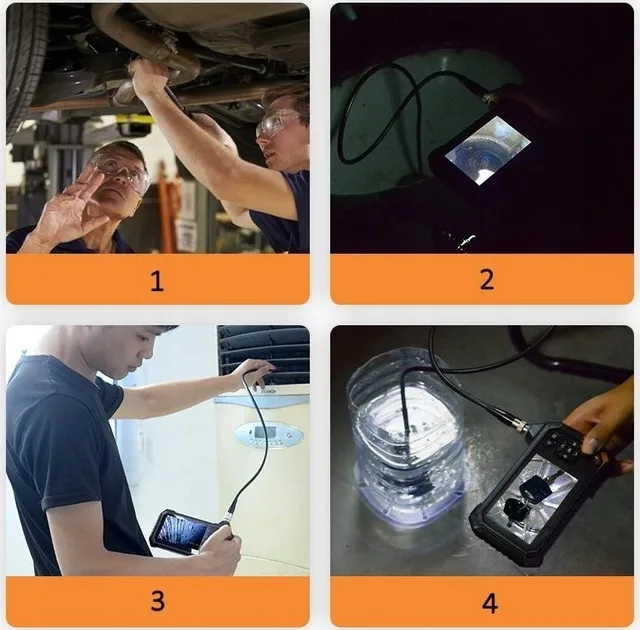 1

2

3

4