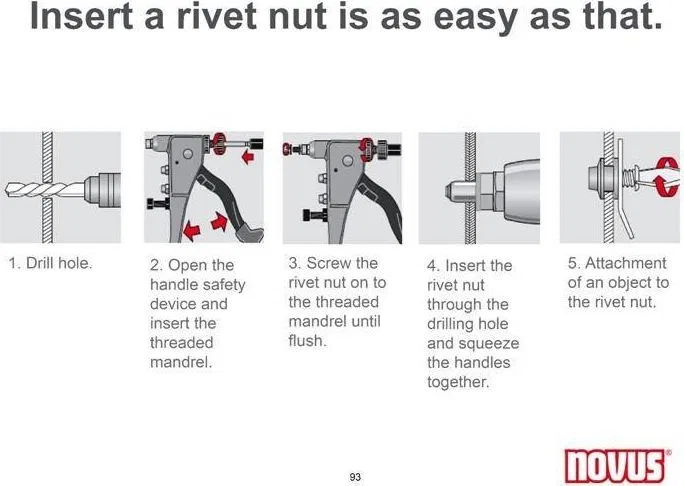 Insert a rivet nut is as easy as that.

1. Drill hole.

2. Open the handle safety device and insert the threaded mandrel.

3. Screw the rivet nut on to the threaded mandrel until flush.

4. Insert the rivet nut through the drilling hole and squeeze the handles together.

5. Attachment of an object to the rivet nut.

93

novus®